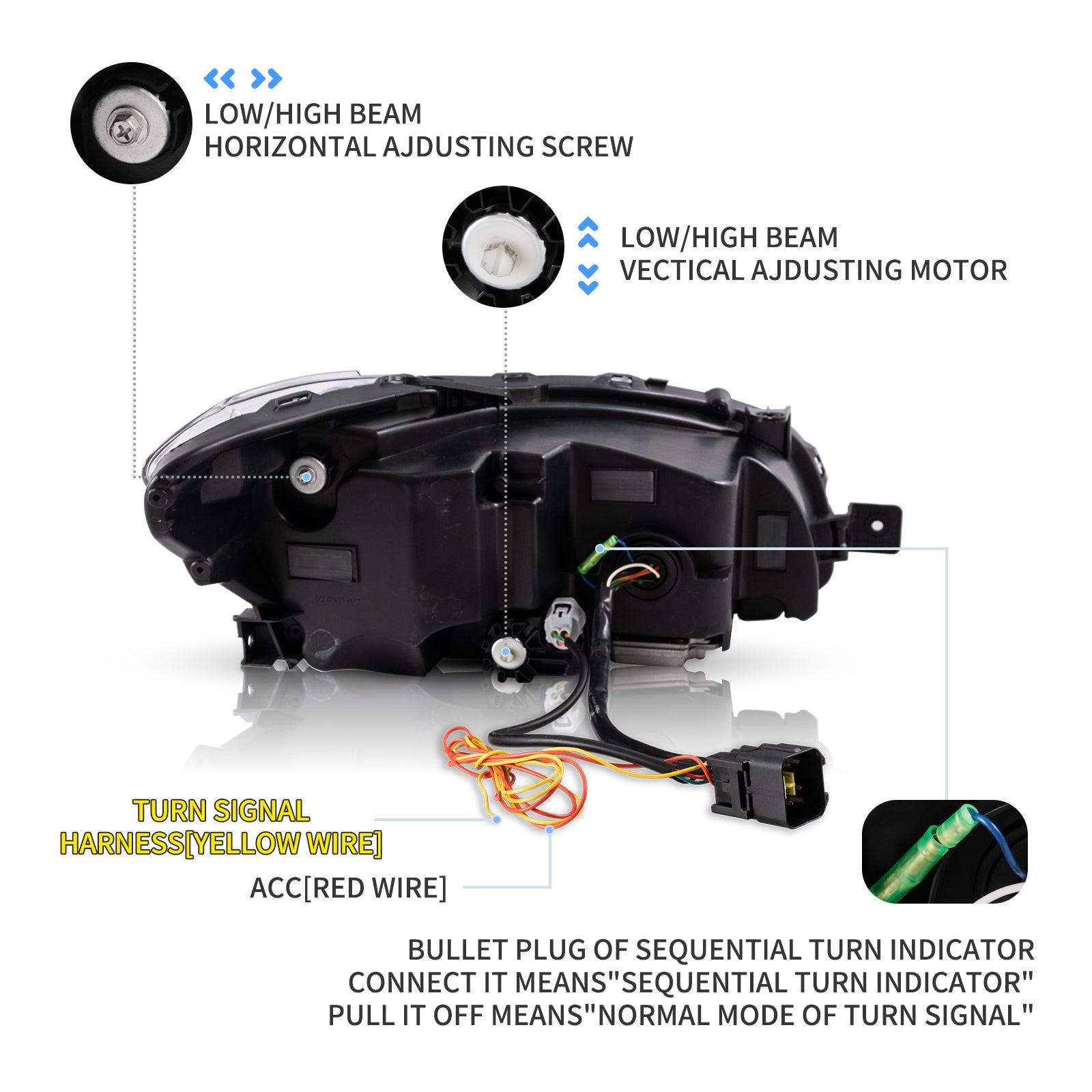 LOW/HIGH BEAM
HORIZONTAL AJDUSTING SCREW

LOW/HIGH BEAM
VECTICAL AJDUSTING MOTOR

TURN SIGNAL
HARNESS[YELLOW WIRE]

ACC[RED WIRE]

BULLET PLUG OF SEQUENTIAL TURN INDICATOR
CONNECT IT MEANS"SEQUENTIAL TURN INDICATOR"
PULL IT OFF MEANS"NORMAL MODE OF TURN SIGNAL"