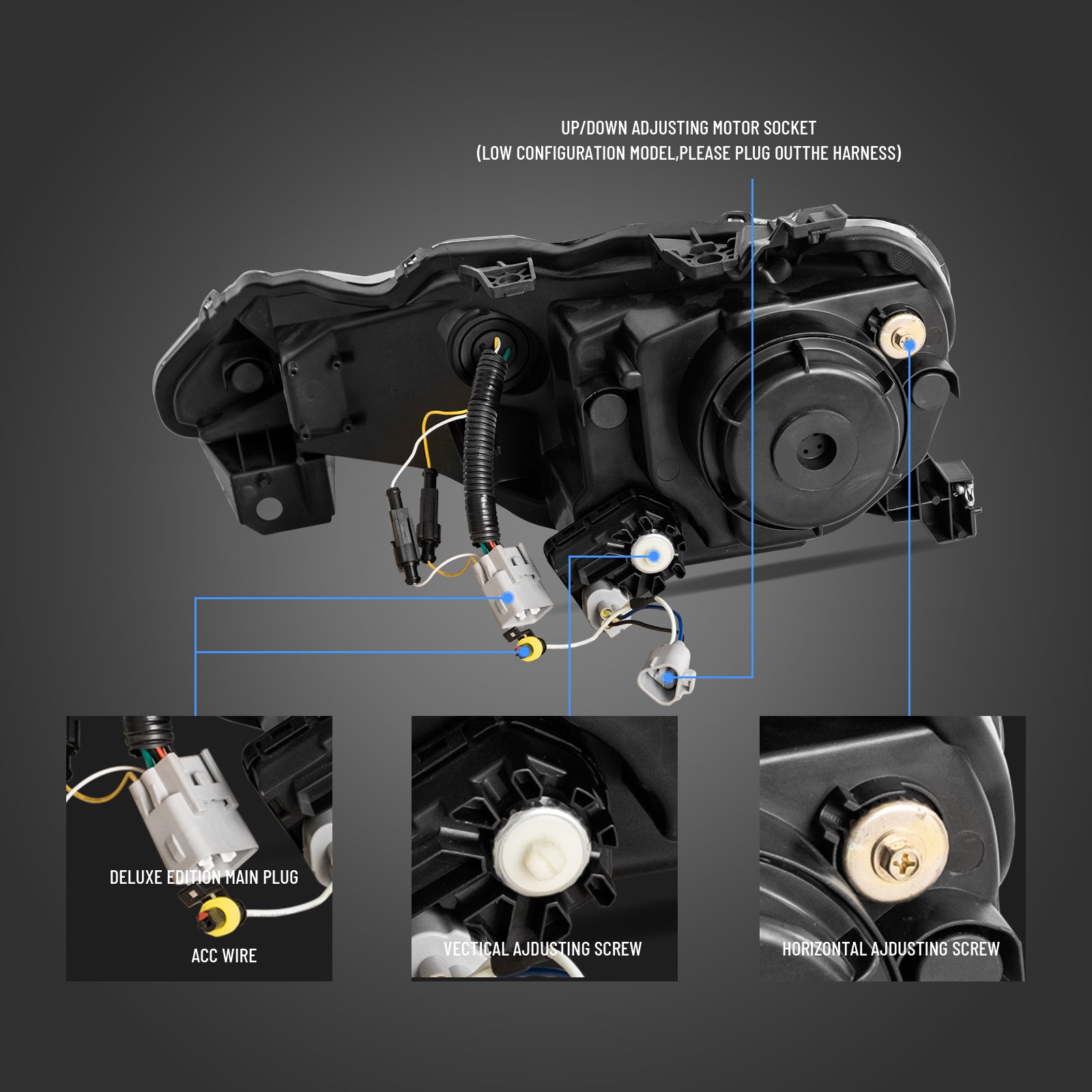 UP/DOWN ADJUSTING MOTOR SOCKET
(LOW CONFIGURATION MODEL,PLEASE PLUG OUTTHE HARNESS)

DELUXE EDITION MAIN PLUG

ACC WIRE

VECTICAL AJDUSTING SCREW

HORIZONTAL AJDUSTING SCREW