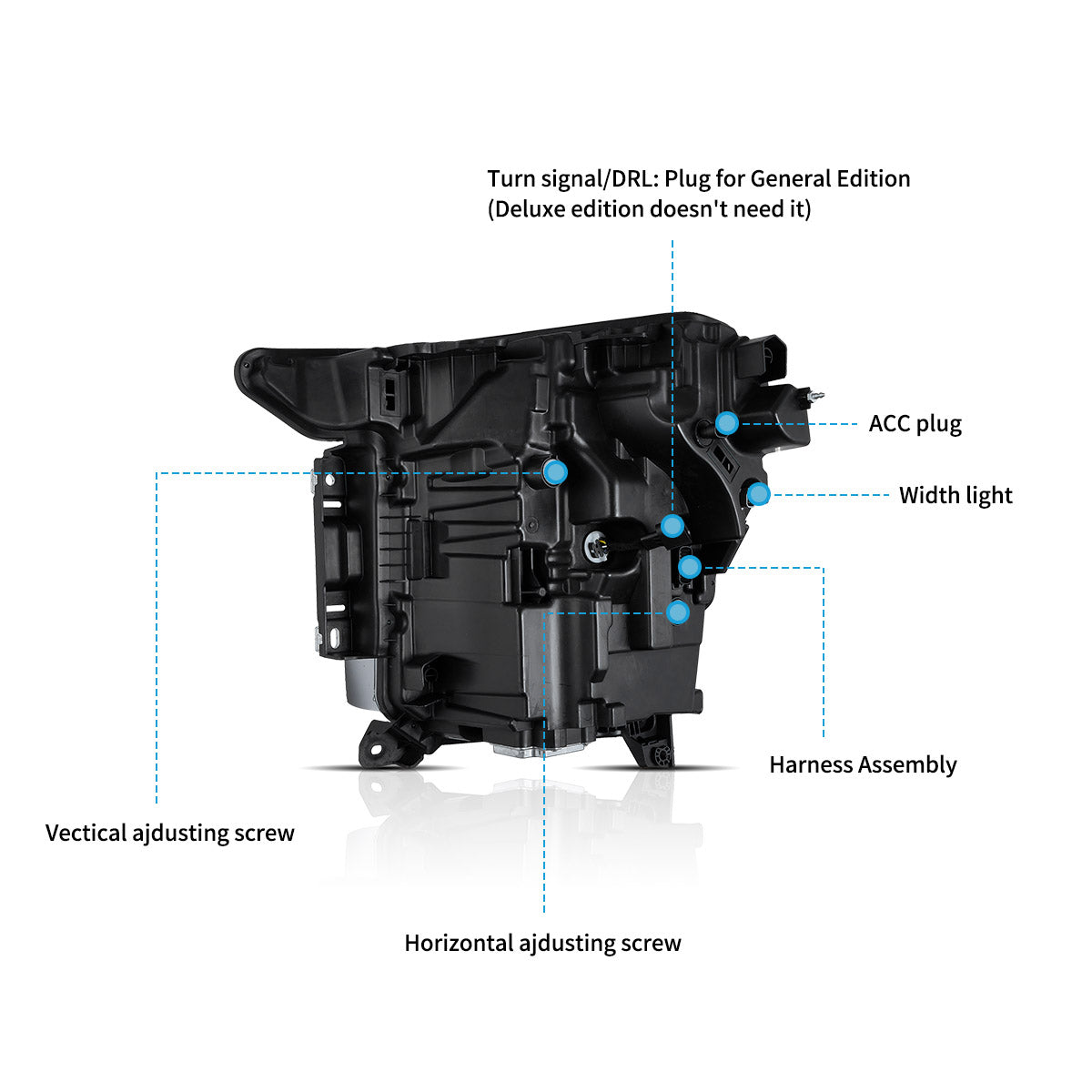 Turn signal/DRL: Plug for General Edition
(Deluxe edition doesn't need it)

ACC plug

Width light

Harness Assembly

Vectical ajdusting screw

Horizontal ajdusting screw