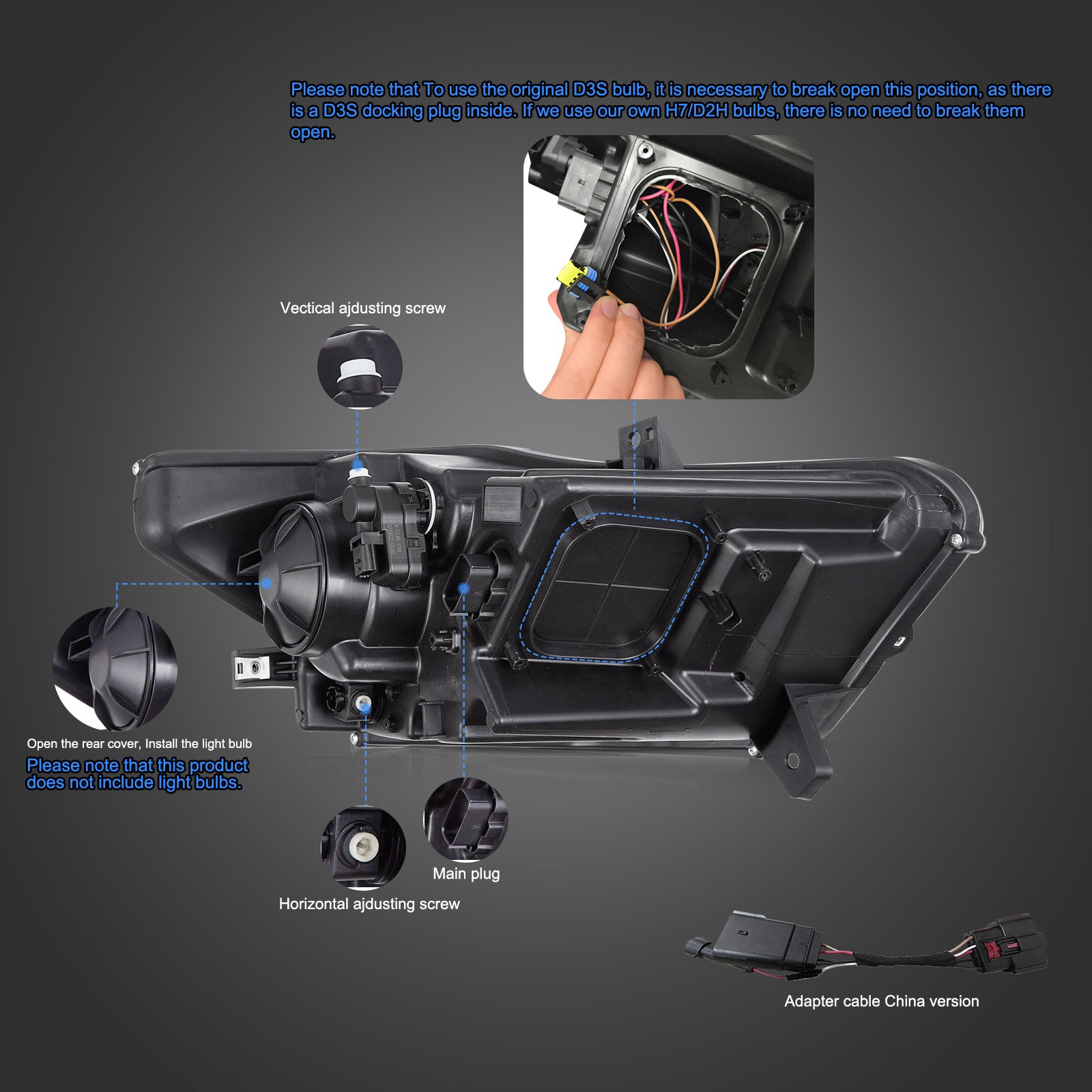 Please note that To use the original D3S bulb, it is necessary to break open this position, as there is a D3S docking plug inside. If we use our own H7/D2H bulbs, there is no need to break them open.

Vectical ajdusting screw

Open the rear cover, Install the light bulb

Please note that this product does not include light bulbs.

Main plug

Horizontal ajdusting screw

Adapter cable China version