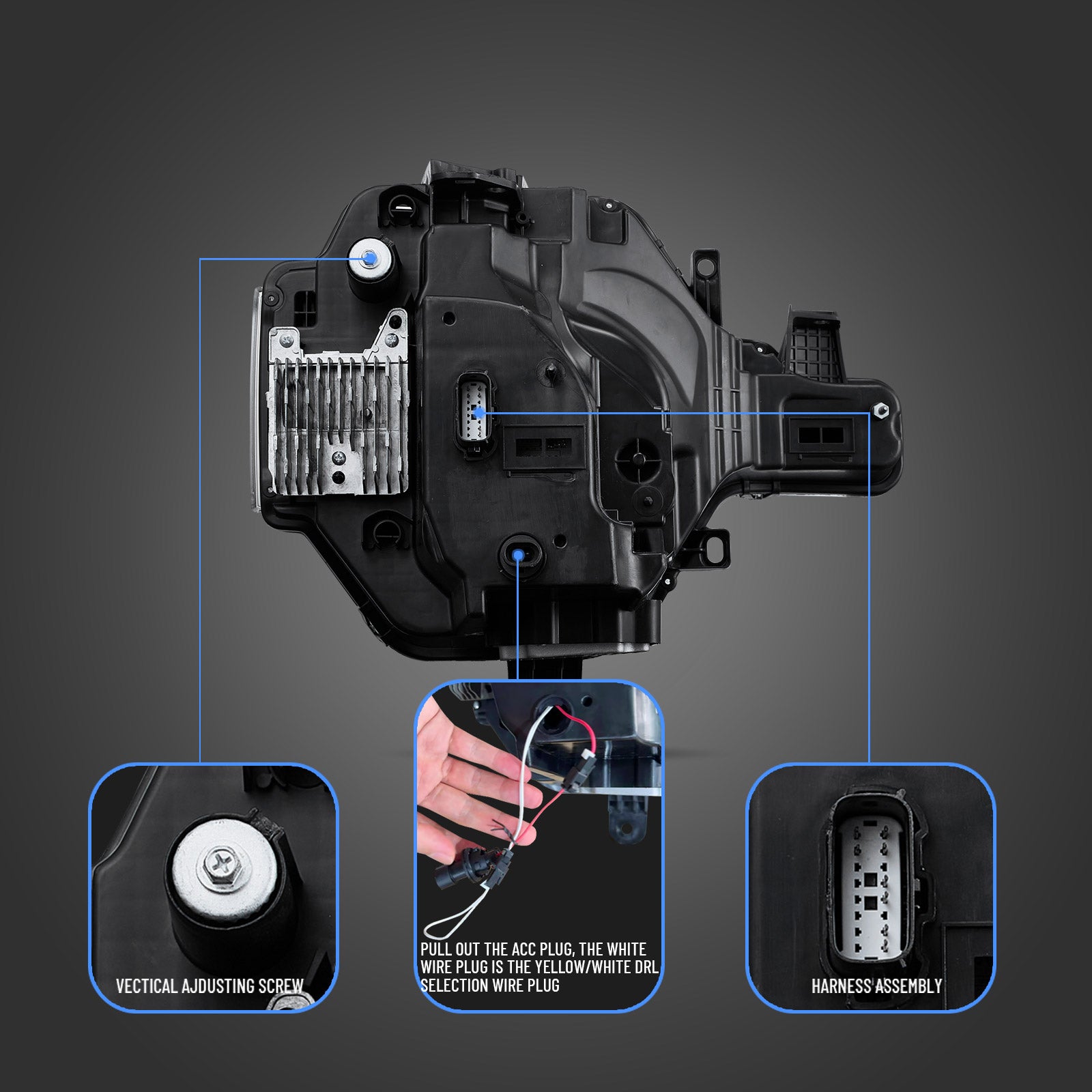 VECTICAL AJDUSTING SCREW

PULL OUT THE ACC PLUG, THE WHITE WIRE PLUG IS THE YELLOW/WHITE DRL SELECTION WIRE PLUG

HARNESS ASSEMBLY