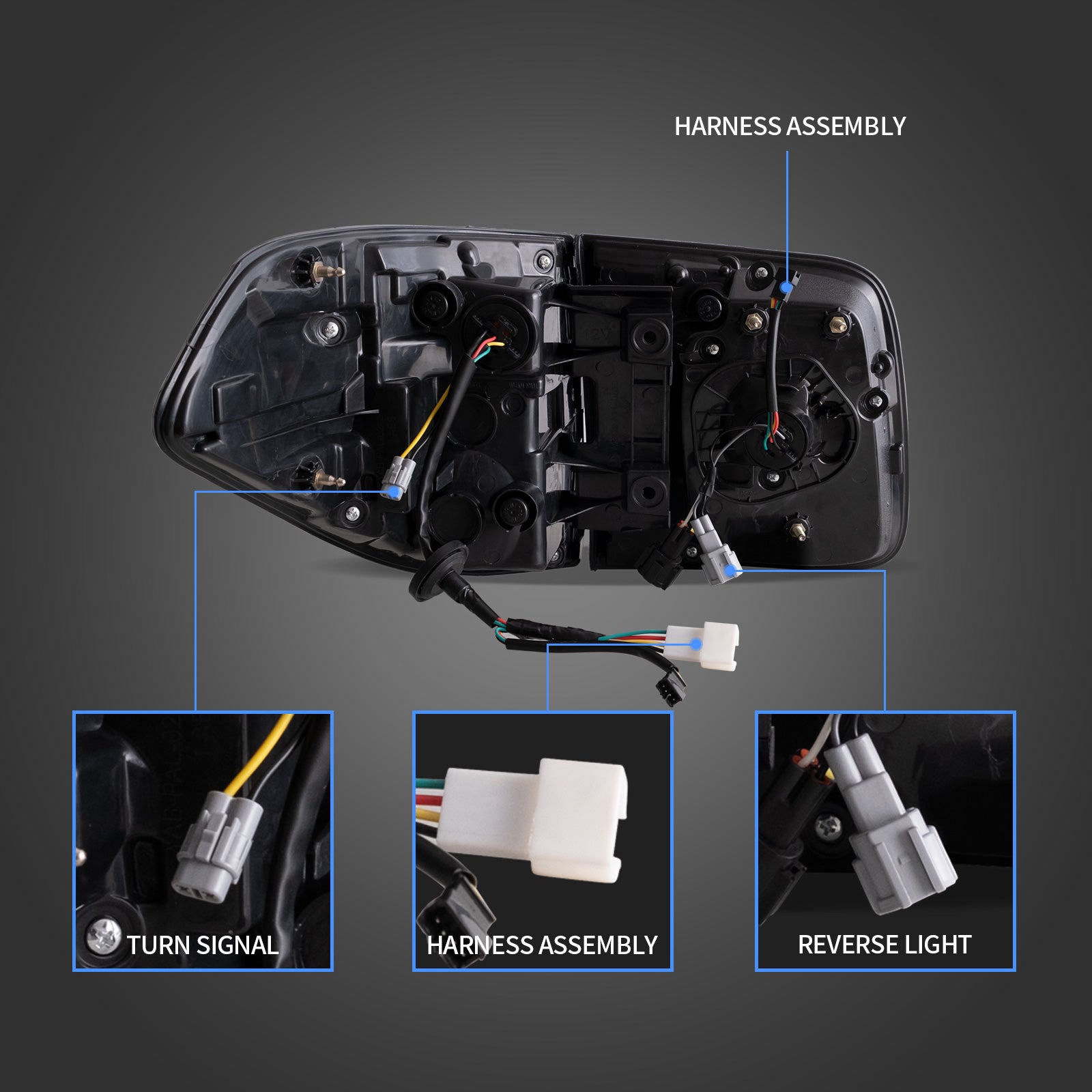 HARNESS ASSEMBLY

TURN SIGNAL

HARNESS ASSEMBLY

REVERSE LIGHT