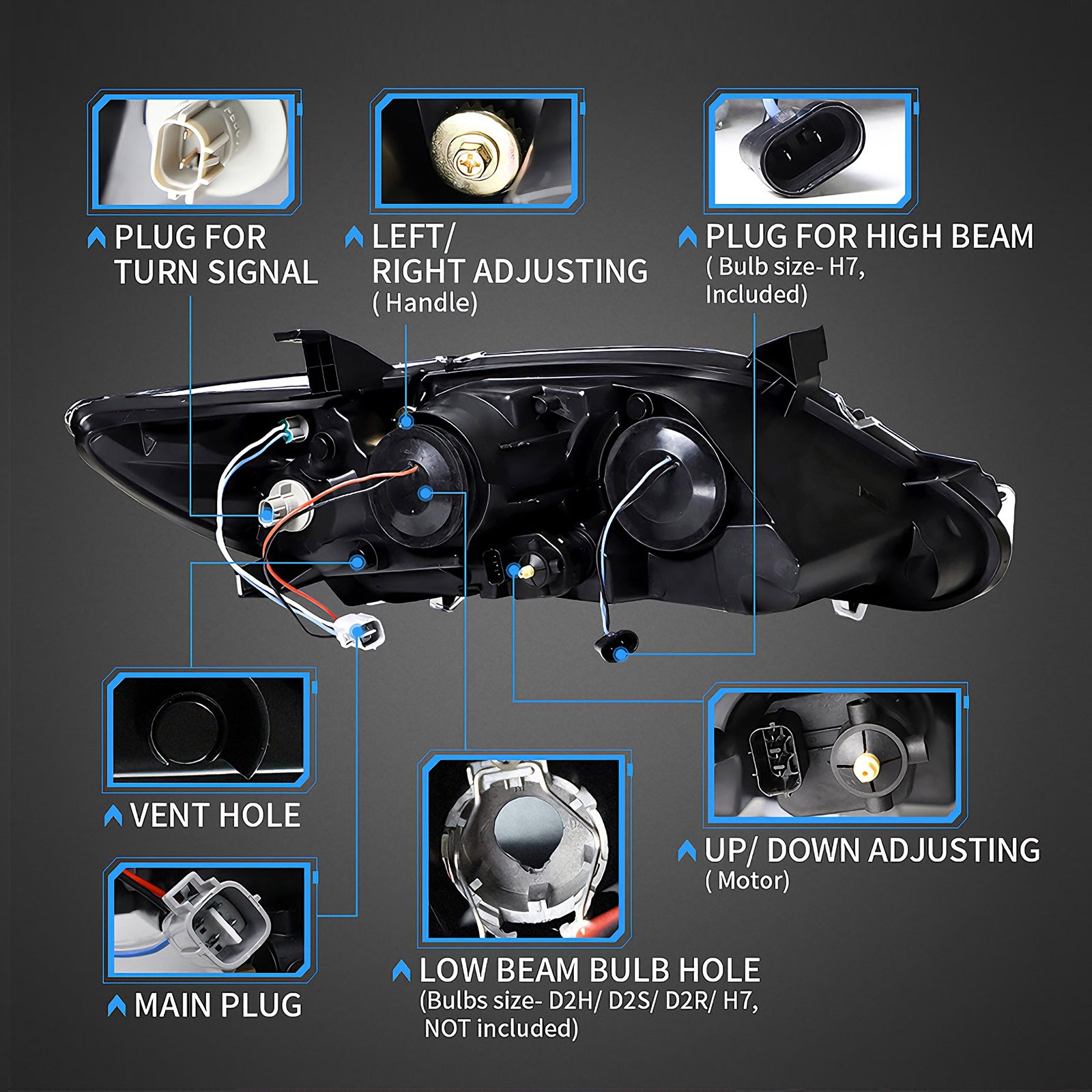 PLUG FOR TURN SIGNAL

LEFT/ RIGHT ADJUSTING
( Handle)

PLUG FOR HIGH BEAM
( Bulb size- H7, Included)

VENT HOLE

MAIN PLUG

LOW BEAM BULB HOLE
(Bulbs size- D2H/ D2S/ D2R/ H7, NOT included)

UP/ DOWN ADJUSTING
( Motor)