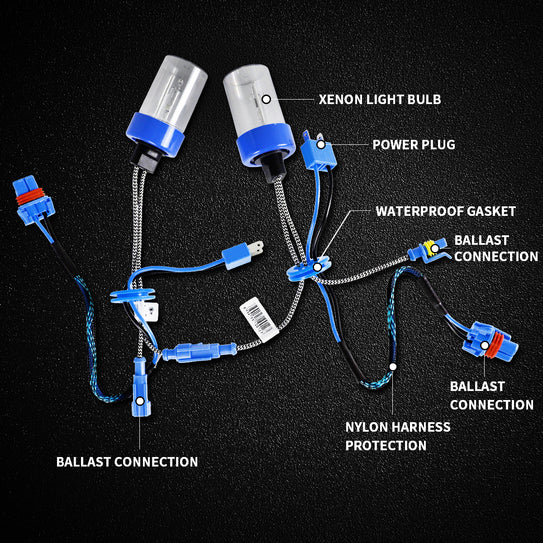 XENON LIGHT BULB

POWER PLUG

WATERPROOF GASKET

BALLAST CONNECTION

BALLAST CONNECTION

NYLON HARNESS PROTECTION

BALLAST CONNECTION